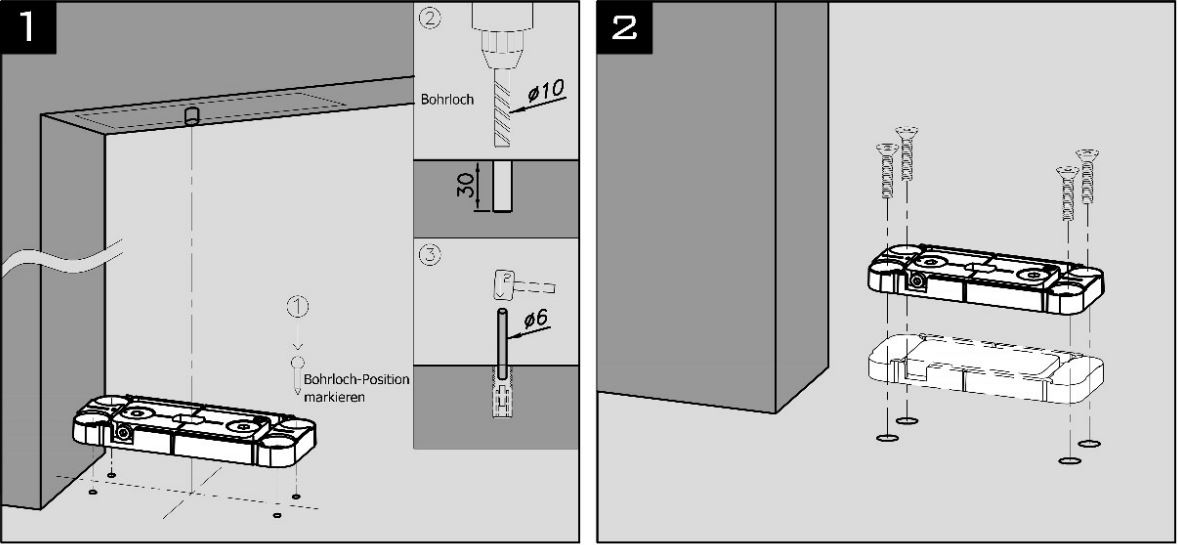 1

②

Bohrloch

ø10

30

③

ø6

①

Bohrloch-Position markieren

2