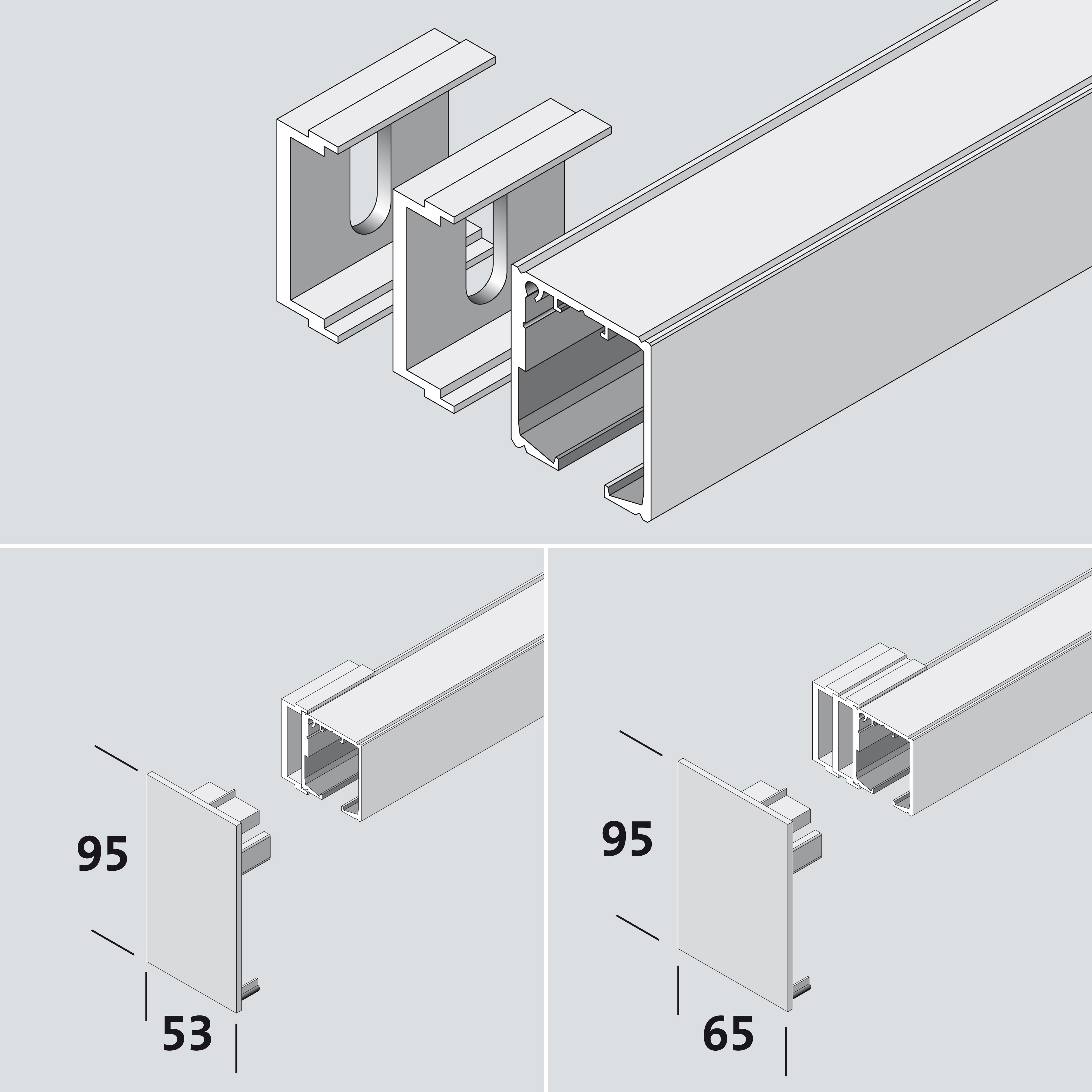 95

53

95

65