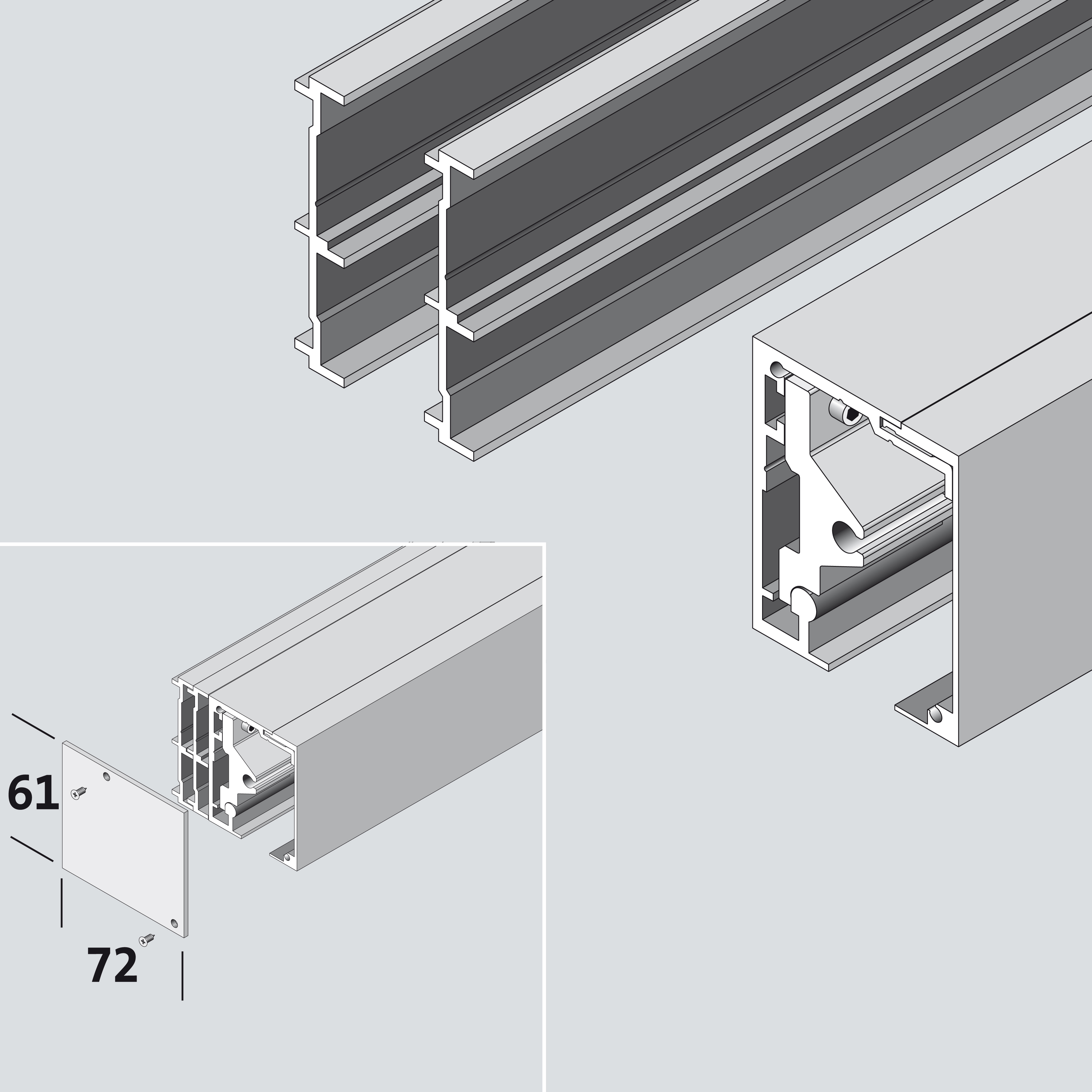 61

72