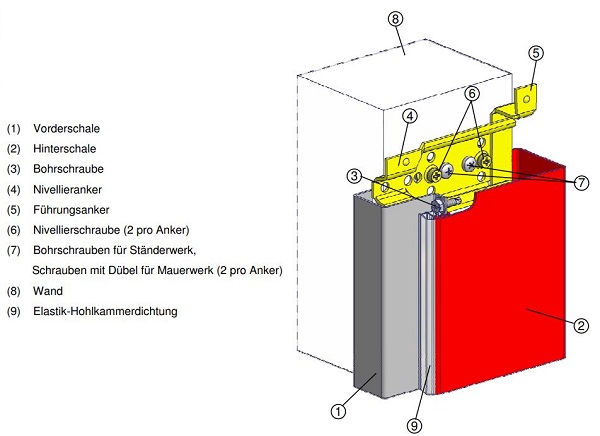 (1) Vorderschale
(2) Hinterschale
(3) Bohrschraube
(4) Nivellieranker
(5) Führungsanker
(6) Nivellierschraube (2 pro Anker)
(7) Bohrschrauben für Ständerwerk, Schrauben mit Dübel für Mauerwerk (2 pro Anker)
(8) Wand
(9) Elastik-Hohlkammerdichtung

8
5
6
4
3
7
2
1
9