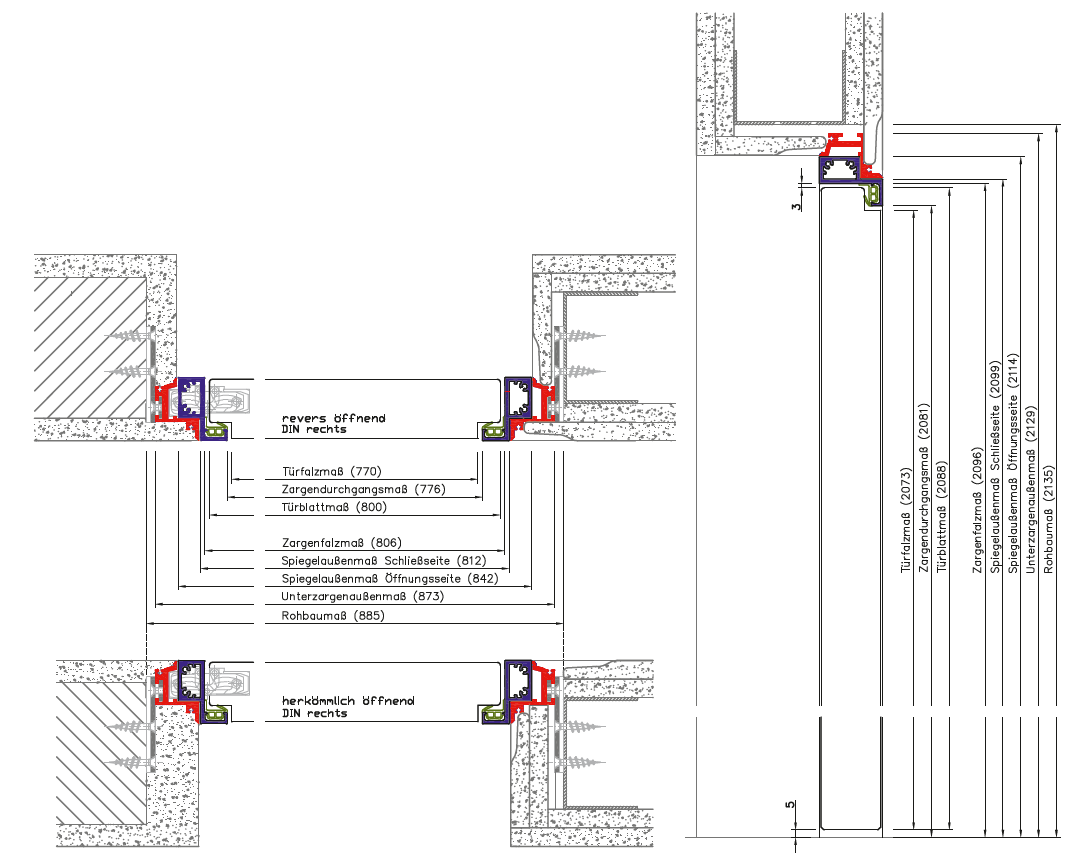 revers öffnend
DIN rechts

Türfalzmaß (770)
Zargendurchgangsmaß (776)
Türblattmaß (800)
Zargenfalzmaß (806)
Spiegelaußenmaß Schließseite (812)
Spiegelaußenmaß Öffnungsseite (842)
Unterzargenaußenmaß (873)
Rohbaumaß (885)

herkömmlich öffnend
DIN rechts

3

Türfalzmaß (2073)
Zargendurchgangsmaß (2081)
Türblattmaß (2088)
Zargenfalzmaß (2096)
Spiegelaußenmaß Schließseite (2099)
Spiegelaußenmaß Öffnungsseite (2114)
Unterzargenaußenmaß (2129)
Rohbaumaß (2135)

5