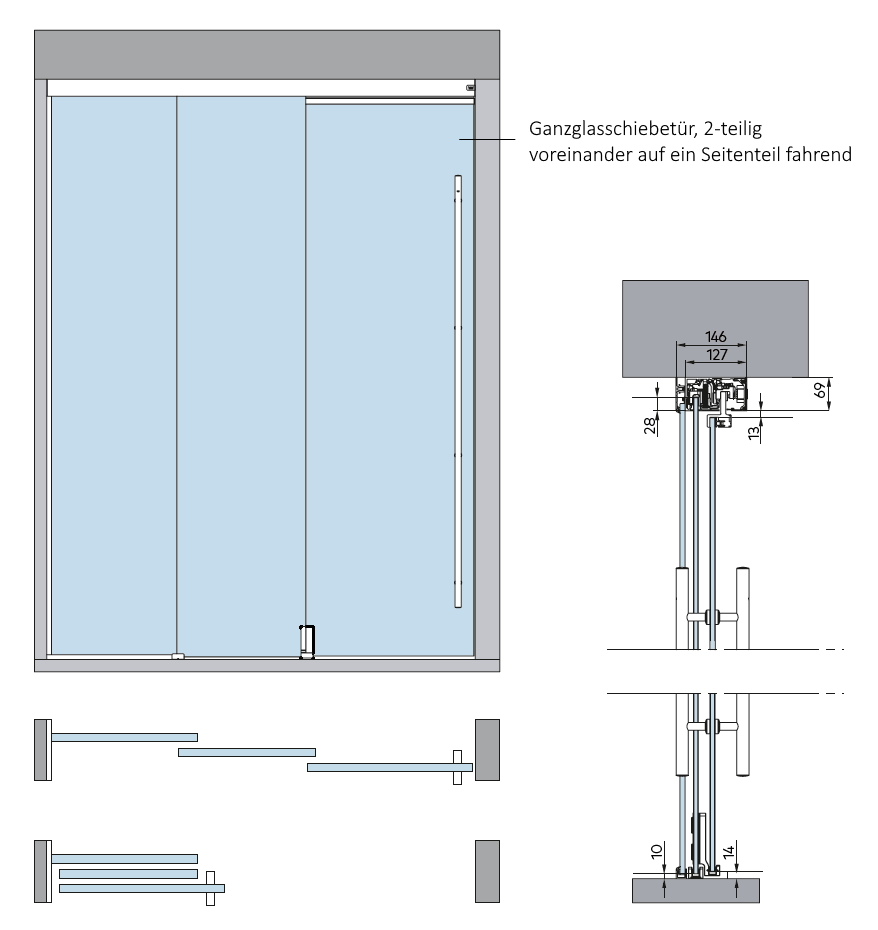 Ganzglasschiebetür, 2-teilig voreinander auf ein Seitenteil fahrend

146
127
69
28
13
10
14