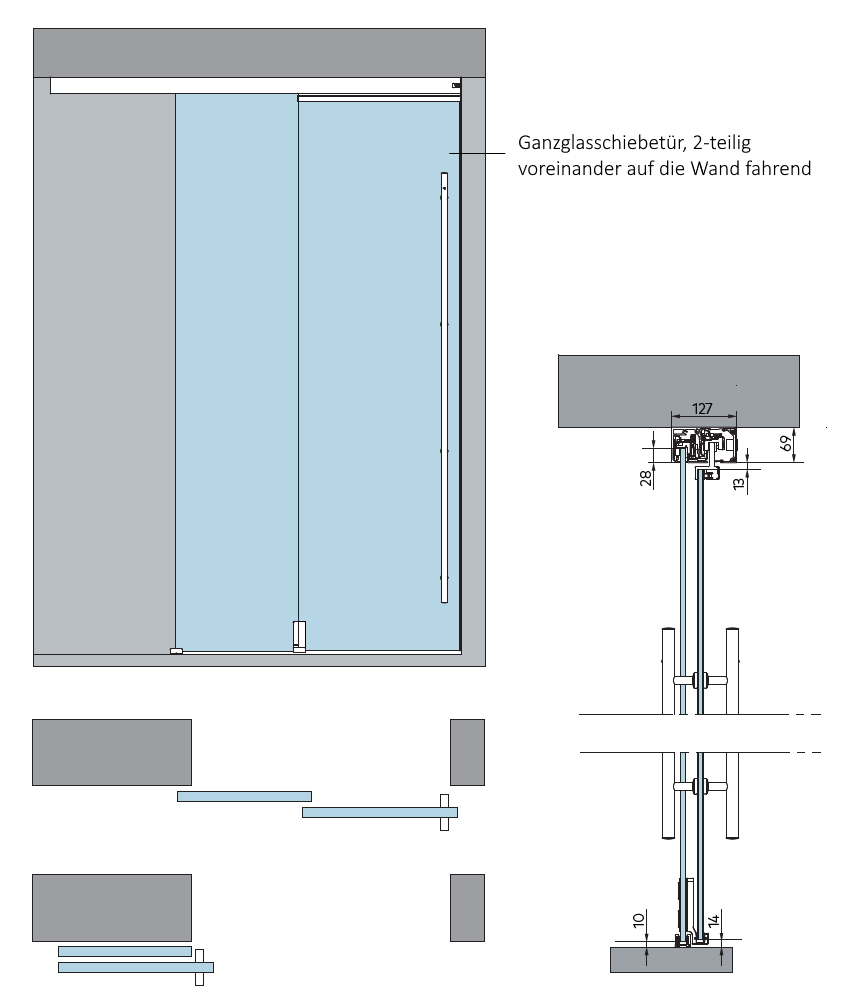 Ganzglasschiebetür, 2-teilig
voreinander auf die Wand fahrend

127
69
28
13
10
14